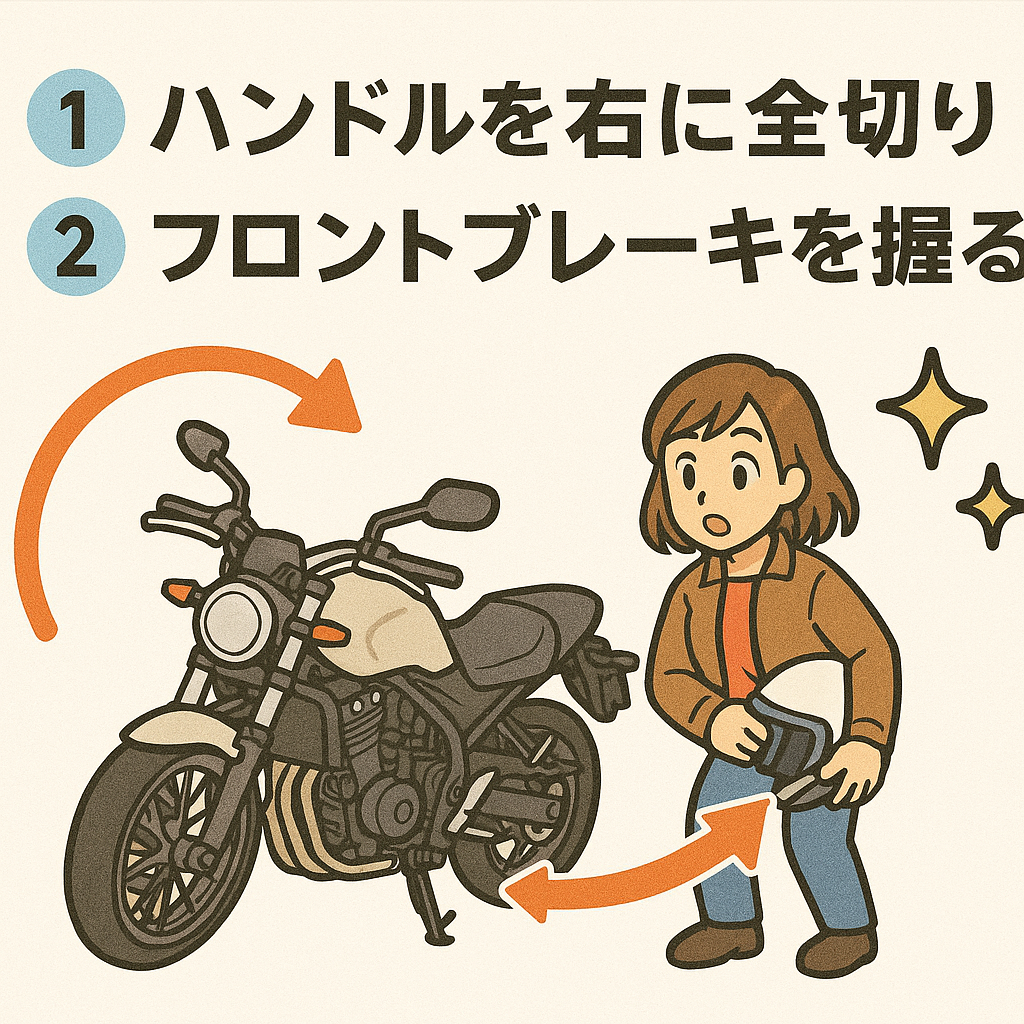 1 ハンドルを右に全切り
2 フロントブレーキを握る