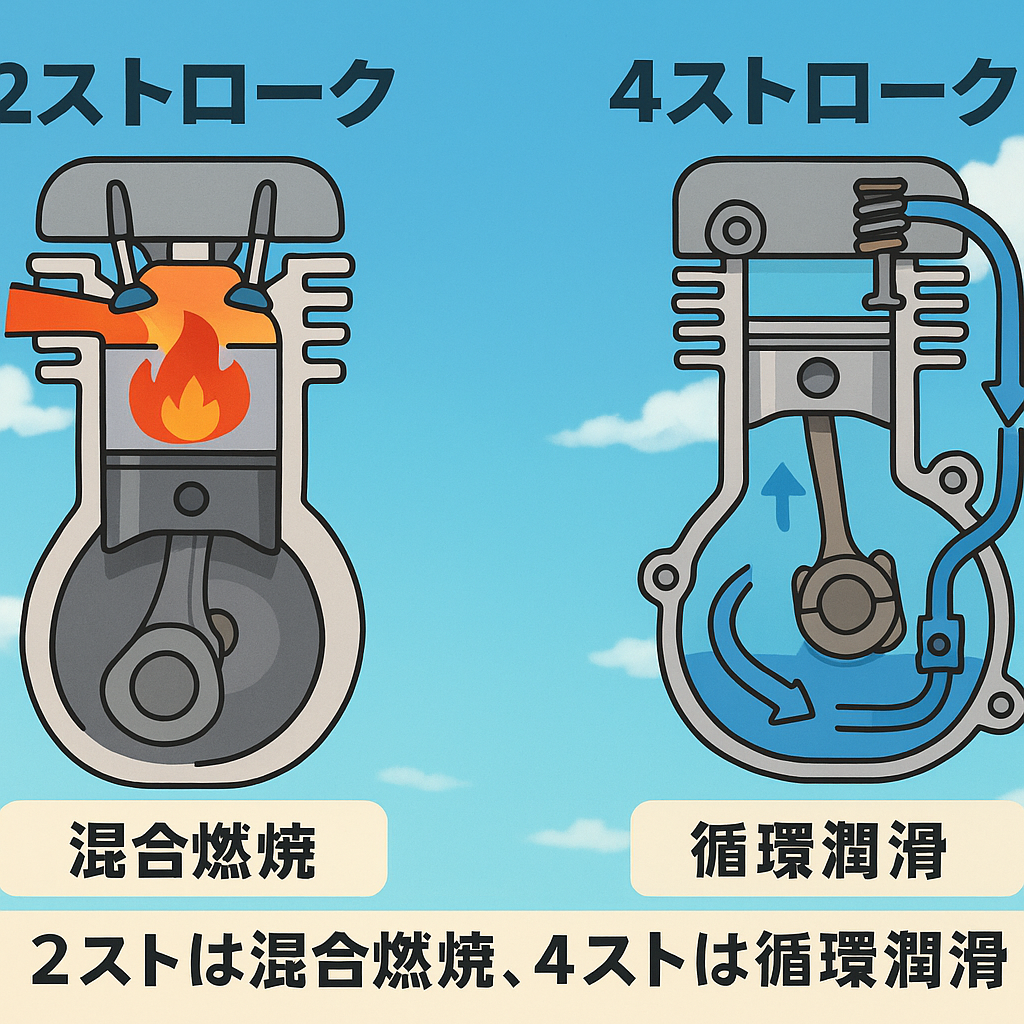 2ストローク

4ストローク

混合燃焼

循環潤滑

2ストは混合燃焼、4ストは循環潤滑