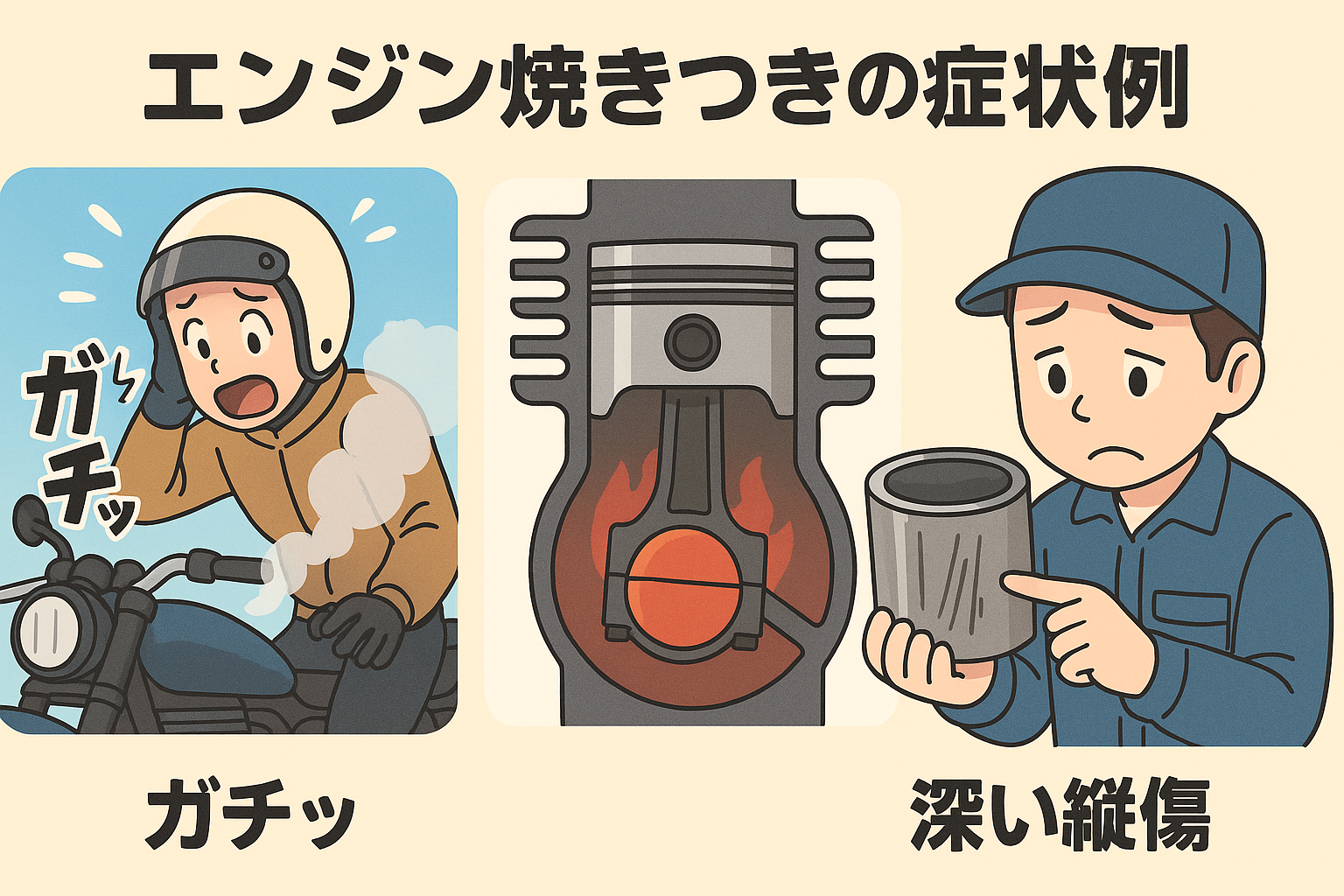 エンジン焼きつきの症状例

ガチッ

ガチッ

深い縦傷